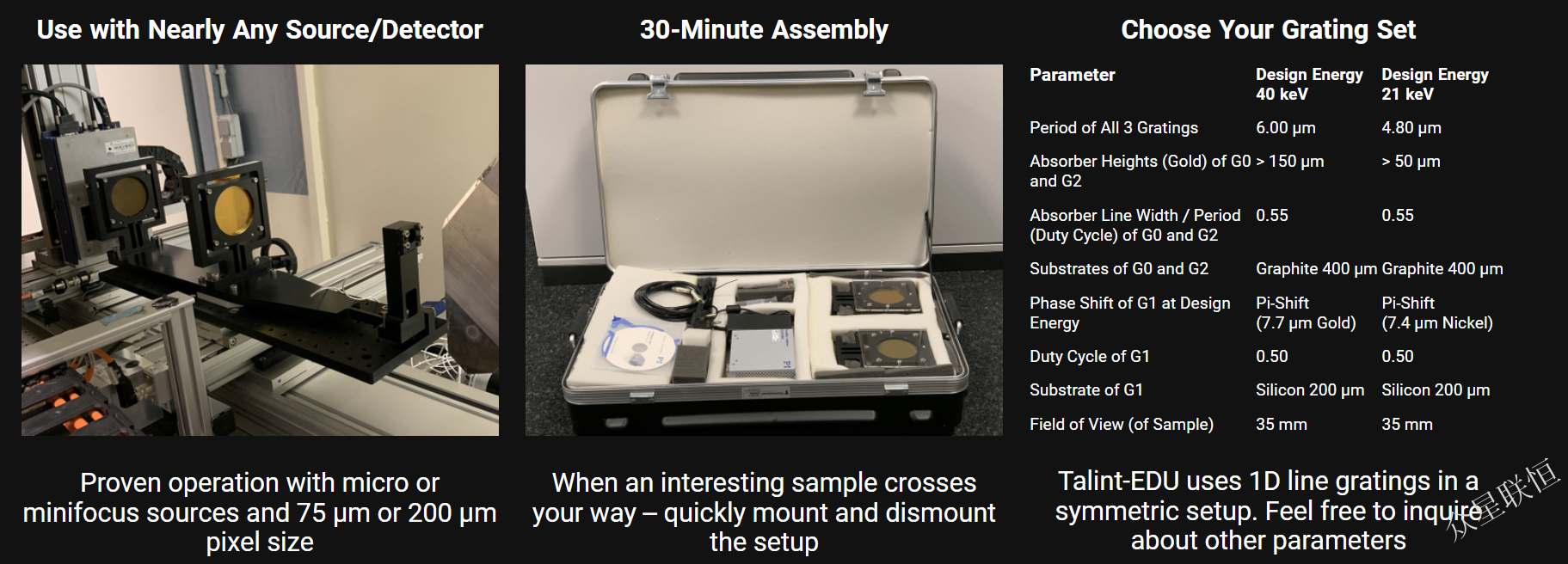 Use with Nearly Any Source/Detector

Proven operation with micro or minifocus sources and 75 µm or 200 µm pixel size

30-Minute Assembly

When an interesting sample crosses your way – quickly mount and dismount the setup

Choose Your Grating Set

| Parameter | Design Energy 40 keV | Design Energy 21 keV |
|---|---|---|
| Period of All 3 Gratings | 6.00 µm | 4.80 µm |
| Absorber Heights (Gold) of G0 and G2 | > 150 µm | > 50 µm |
| Absorber Line Width / Period (Duty Cycle) of G0 and G2 | 0.55 | 0.55 |
| Substrates of G0 and G2 | Graphite 400 µm | Graphite 400 µm |
| Phase Shift of G1 at Design Energy | Pi-Shift (7.7 µm Gold) | Pi-Shift (7.4 µm Nickel) |
| Duty Cycle of G1 | 0.50 | 0.50 |
| Substrate of G1 | Silicon 200 µm | Silicon 200 µm |
| Field of View (of Sample) | 35 mm | 35 mm |

Talint-EDU uses 1D line gratings in a symmetric setup. Feel free to inquire about other parameters

众星联恒